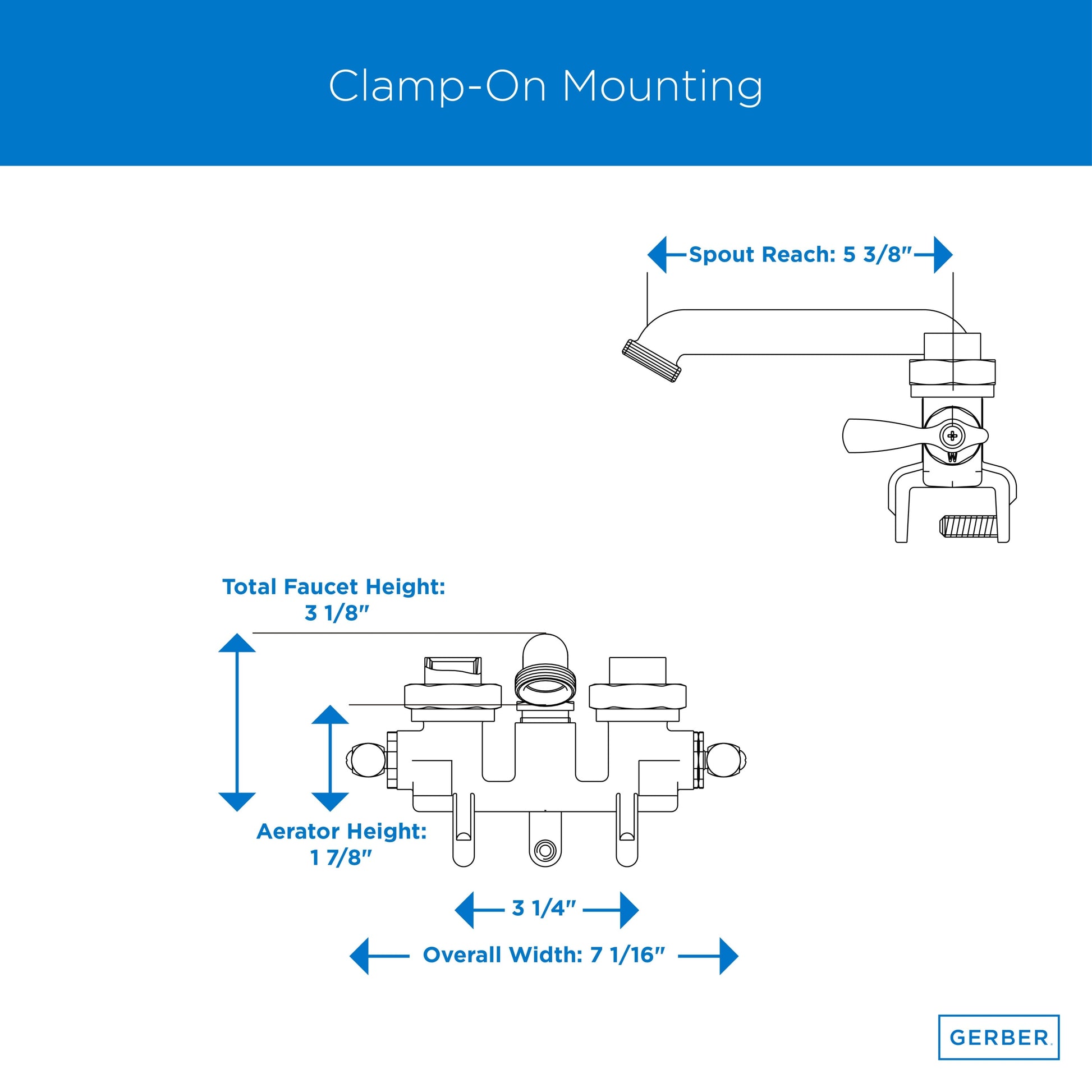 Clamp-On Mounting

Spout Reach: 5 3/8"

Total Faucet Height: 3 1/8"

Aerator Height: 1 7/8"

3 1/4"

Overall Width: 7 1/16"

GERBER