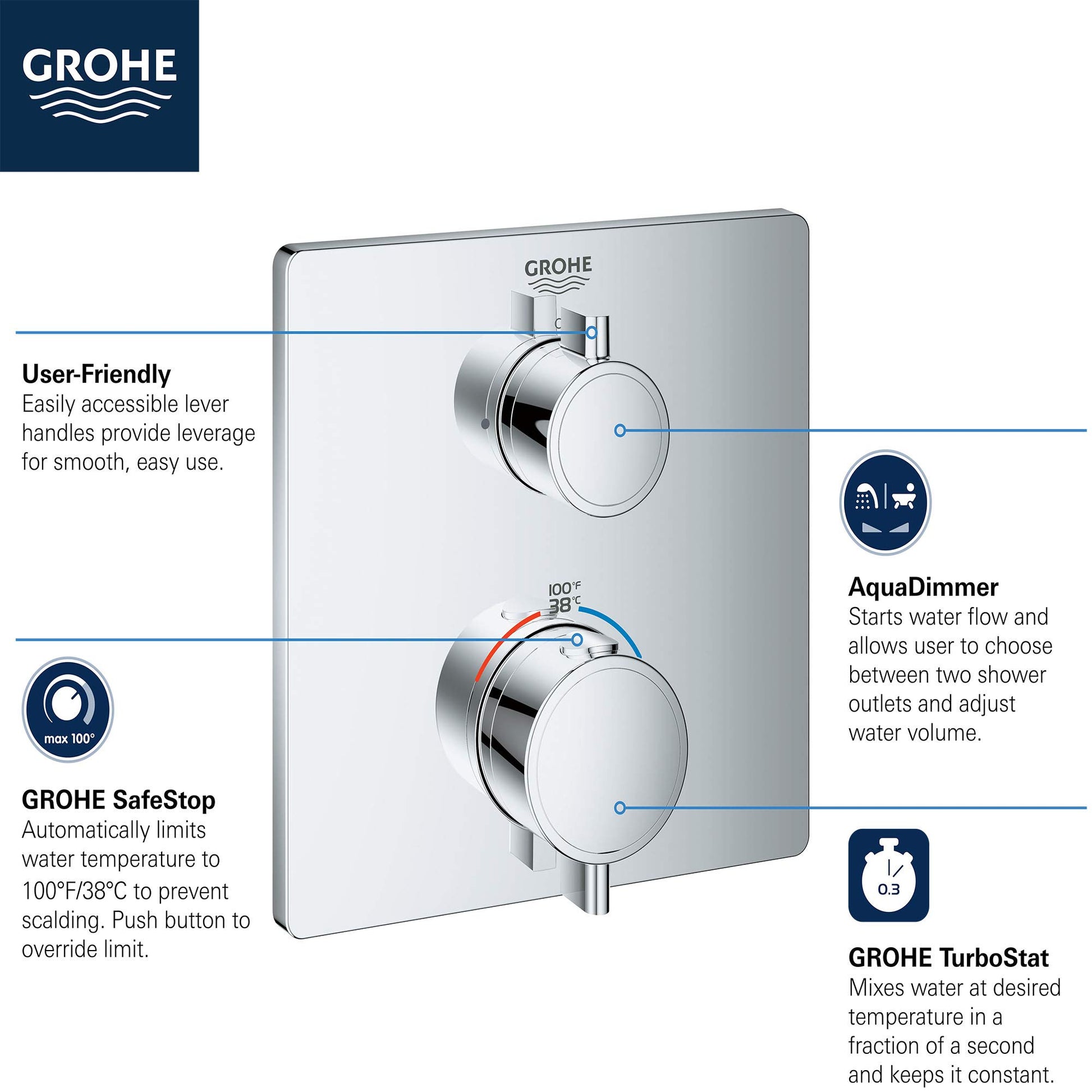 GROHE

GROHE

User-Friendly
Easily accessible lever handles provide leverage for smooth, easy use.

100°F
38°C

max 100°

GROHE SafeStop
Automatically limits water temperature to 100°F/38°C to prevent scalding. Push button to override limit.

AquaDimmer
Starts water flow and allows user to choose between two shower outlets and adjust water volume.

0.3

GROHE TurboStat
Mixes water at desired temperature in a fraction of a second and keeps it constant.