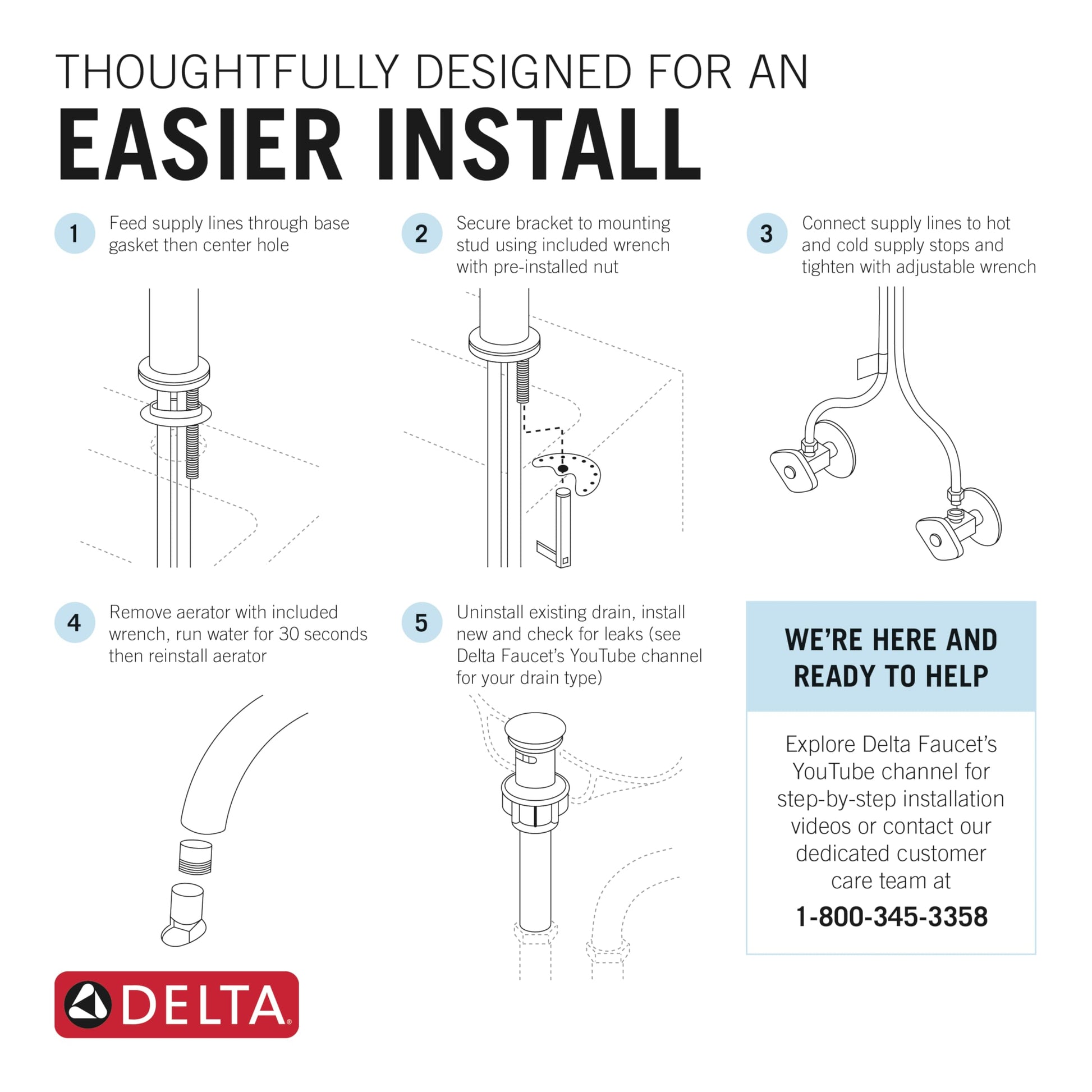 THOUGHTFULLY DESIGNED FOR AN
EASIER INSTALL

1 Feed supply lines through base gasket then center hole

2 Secure bracket to mounting stud using included wrench with pre-installed nut

3 Connect supply lines to hot and cold supply stops and tighten with adjustable wrench

4 Remove aerator with included wrench, run water for 30 seconds then reinstall aerator

5 Uninstall existing drain, install new and check for leaks (see Delta Faucet's YouTube channel for your drain type)

WE'RE HERE AND READY TO HELP

Explore Delta Faucet's YouTube channel for step-by-step installation videos or contact our dedicated customer care team at

1-800-345-3358

DELTA®